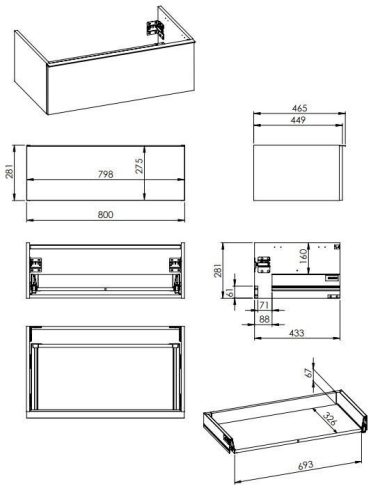 465
449
281
798
275
800
281
160
61
71
88
433
67
326
693