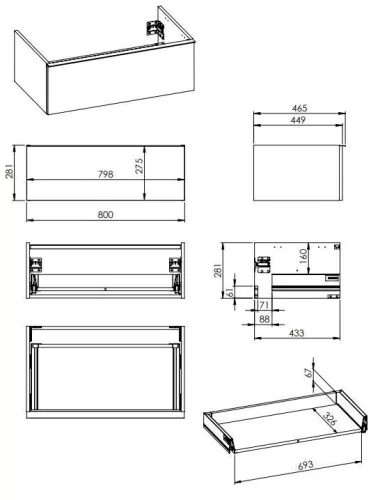 465
449
281
798
275
800
281
160
61
71
88
433
67
326
693