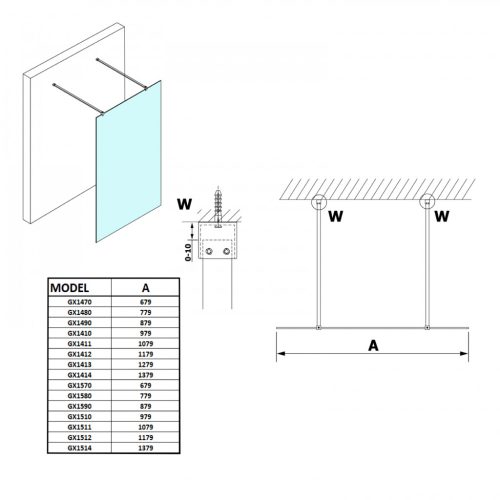 W

0-10

W

W

A

| MODEL | A |
|---|---|
| GX1470 | 679 |
| GX1480 | 779 |
| GX1490 | 879 |
| GX1410 | 979 |
| GX1411 | 1079 |
| GX1412 | 1179 |
| GX1413 | 1279 |
| GX1414 | 1379 |
| GX1570 | 679 |
| GX1580 | 779 |
| GX1590 | 879 |
| GX1510 | 979 |
| GX1511 | 1079 |
| GX1512 | 1179 |
| GX1514 | 1379 |