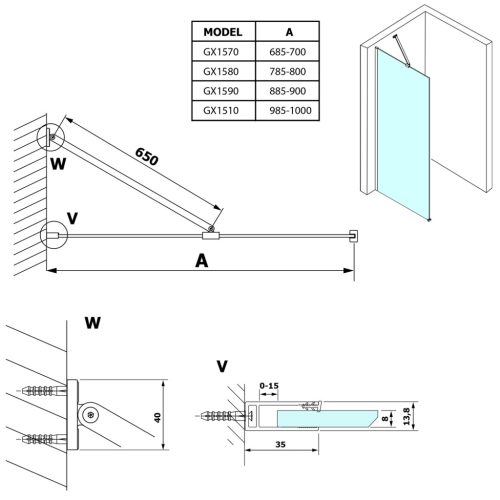 | MODEL | A |
|---|---|
| GX1570 | 685-700 |
| GX1580 | 785-800 |
| GX1590 | 885-900 |
| GX1510 | 985-1000 |

650

W

V

A

W

40

V

0-15

8

13,8

35