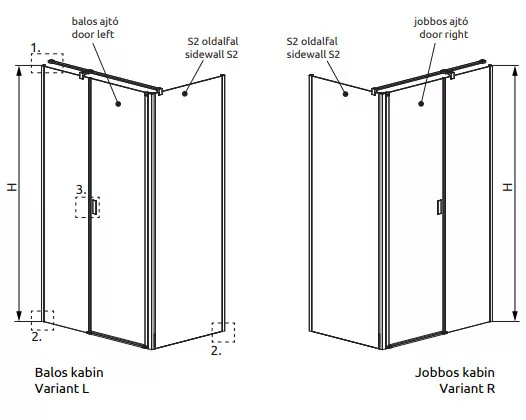 balos ajtó
door left

S2 oldalfal
sidewall S2

1.

H

3.

2.

2.

Balos kabin
Variant L

S2 oldalfal
sidewall S2

jobbos ajtó
door right

H

Jobbos kabin
Variant R