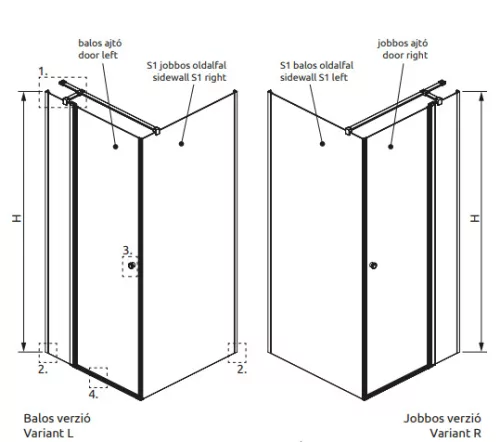 balos ajtó
door left

S1 jobbos oldalfal
sidewall S1 right

S1 balos oldalfal
sidewall S1 left

jobbos ajtó
door right

1.

H

3.

2.

4.

2.

H

Balos verzió
Variant L

Jobbos verzió
Variant R