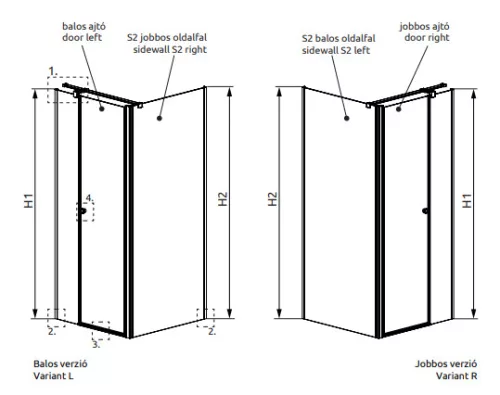 balos ajtó
door left

S2 jobbos oldalfal
sidewall S2 right

1.

H1

4.

H2

2.

3.

2.

Balos verzió
Variant L

S2 balos oldalfal
sidewall S2 left

jobbos ajtó
door right

H2

H1

Jobbos verzió
Variant R