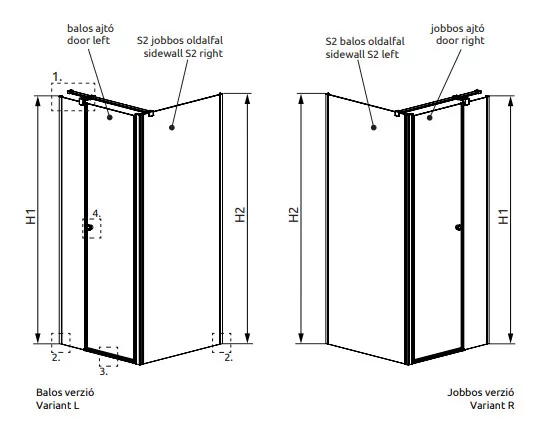 balos ajtó
door left

S2 jobbos oldalfal
sidewall S2 right

1.

H1

4.

H2

2.

3.

2.

Balos verzió
Variant L

S2 balos oldalfal
sidewall S2 left

jobbos ajtó
door right

H2

H1

Jobbos verzió
Variant R