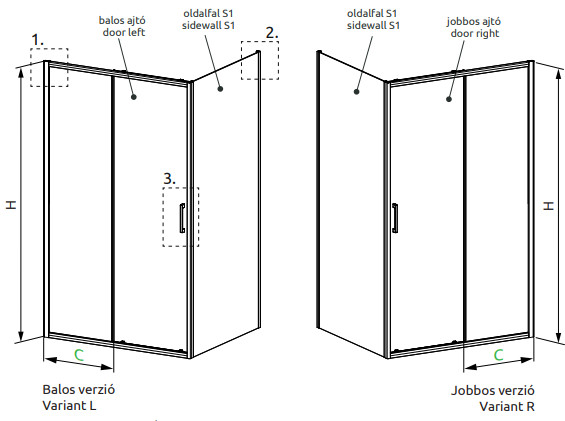 1.

balos ajtó
door left

oldalfal S1
sidewall S1

2.

3.

H

C

Balos verzió
Variant L

oldalfal S1
sidewall S1

jobbos ajtó
door right

H

C

Jobbos verzió
Variant R