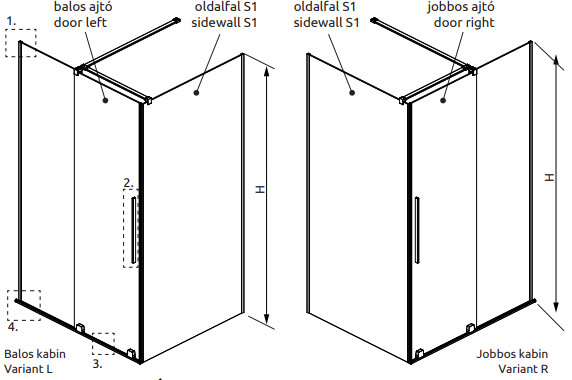 balos ajtó
door left

oldalfal S1
sidewall S1

oldalfal S1
sidewall S1

jobbos ajtó
door right

1.

2.

H

H

4.

3.

Balos kabin
Variant L

Jobbos kabin
Variant R