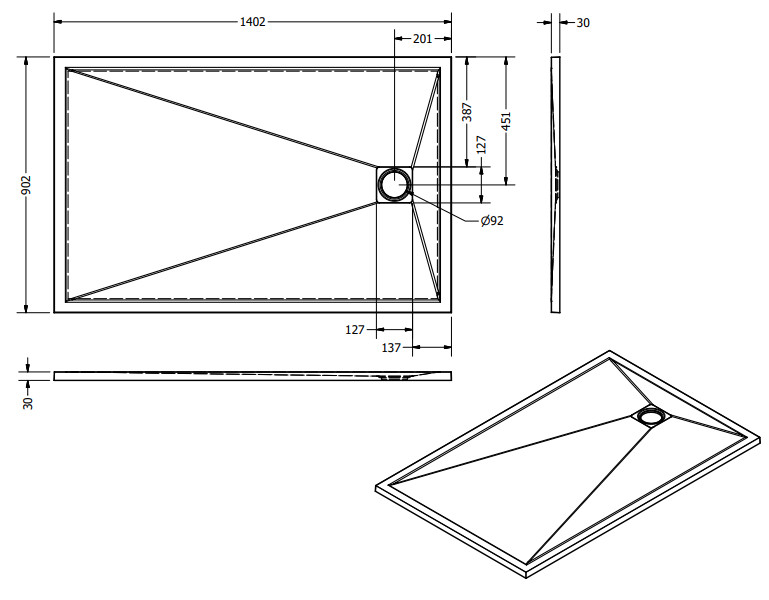 1402
201
30
902
387
451
127
Ø92
127
137
30