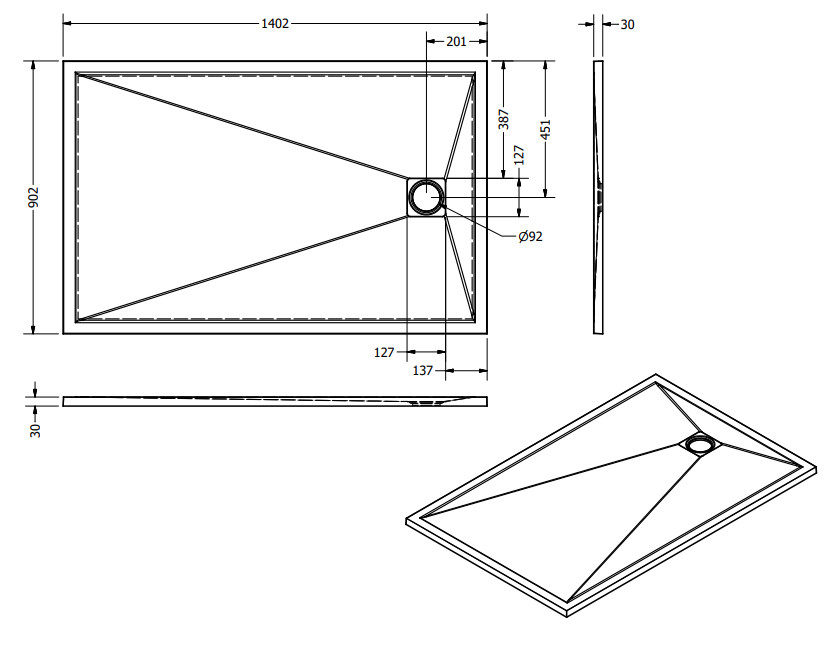 1402
201
30
902
387
451
127
Ø92
127
137
30