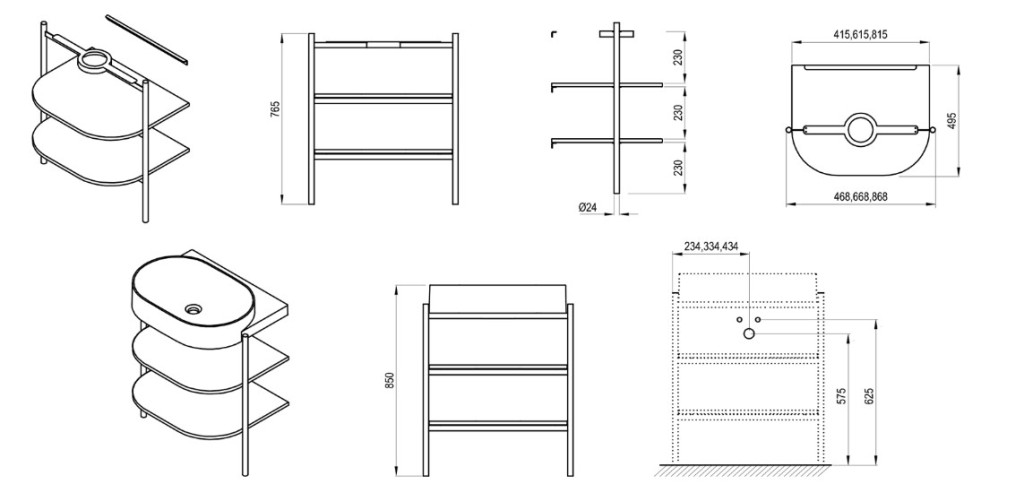 765

230

230

230

Ø24

415,615,815

495

468,668,868

850

234,334,434

575

625