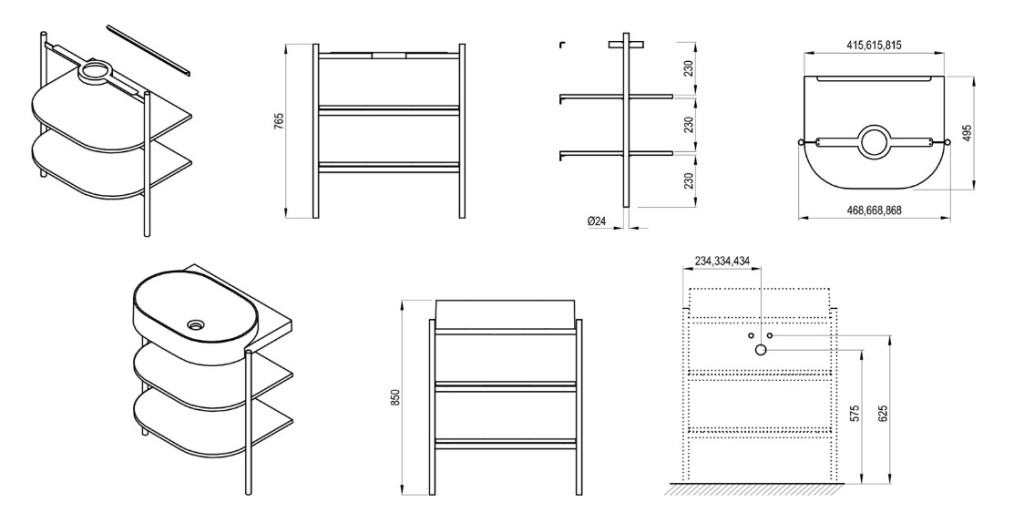 765

230

230

230

Ø24

415,615,815

495

468,668,868

850

234,334,434

575

625