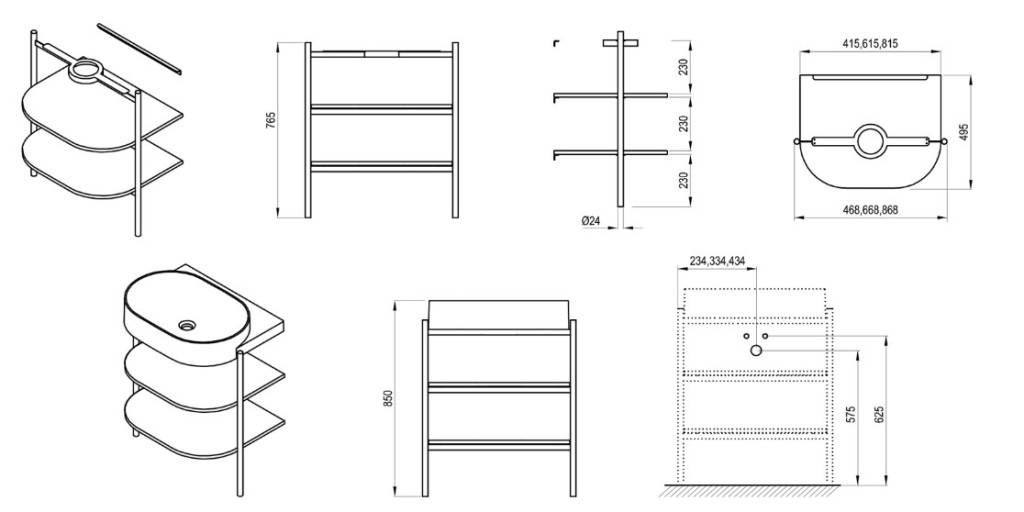 765

230
230
230
Ø24

415,615,815
495
468,668,868

850

234,334,434
575
625