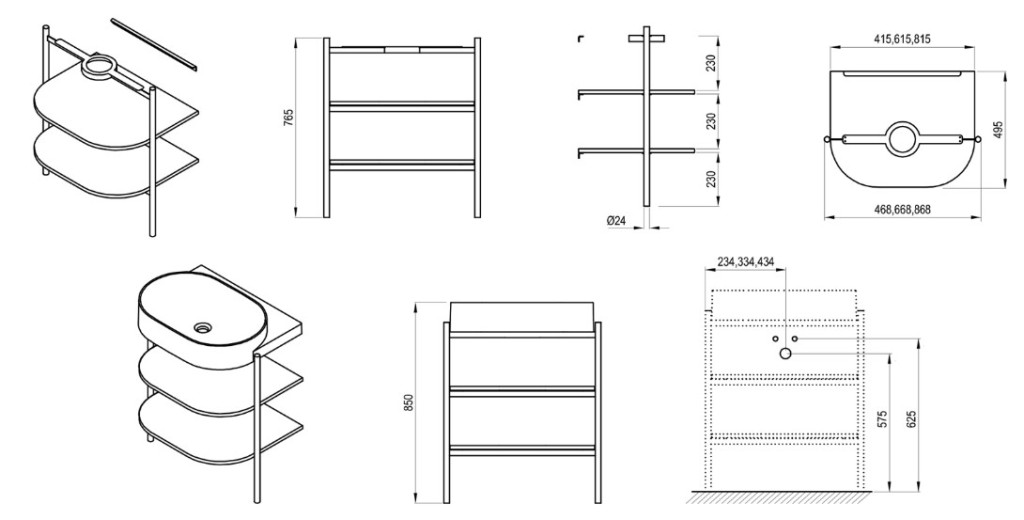 765

230
230
230
Ø24

415,615,815
495
468,668,868

850

234,334,434
575
625