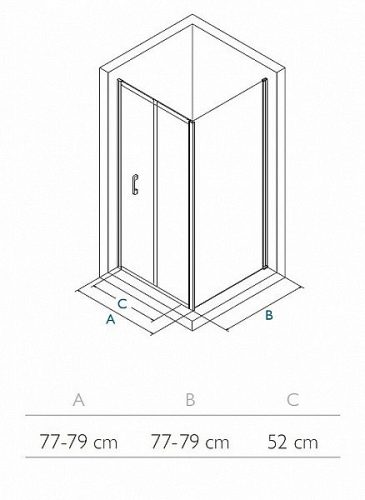 C
A
B

| A | B | C |
|---|---|---|
| 77-79 cm | 77-79 cm | 52 cm |